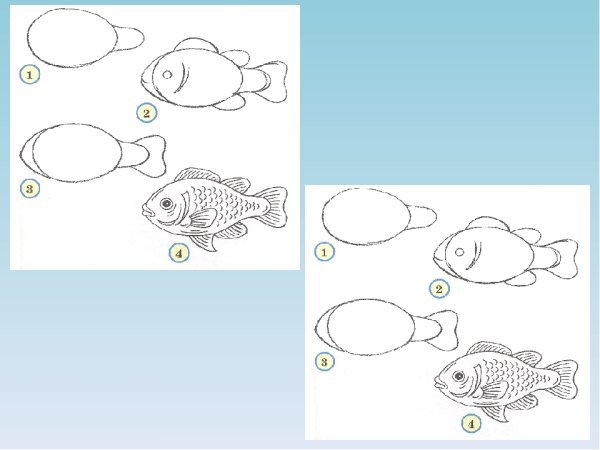 1
2
3
4
1
2
3
4