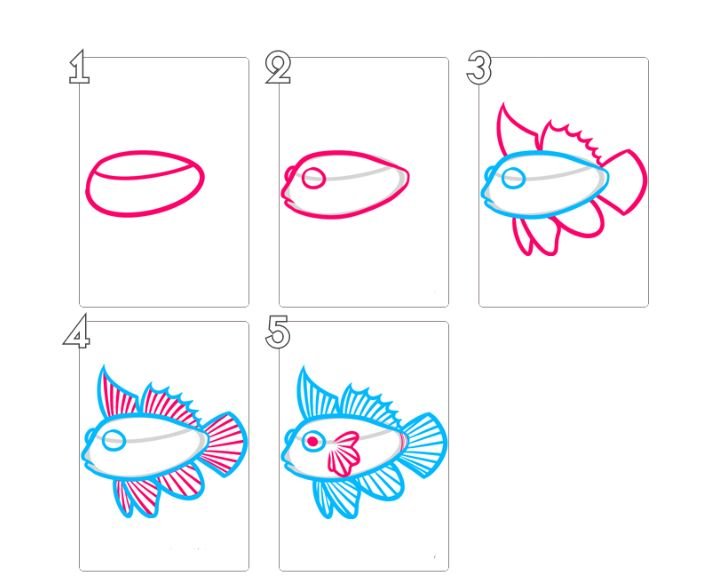 1
2
3
4
5