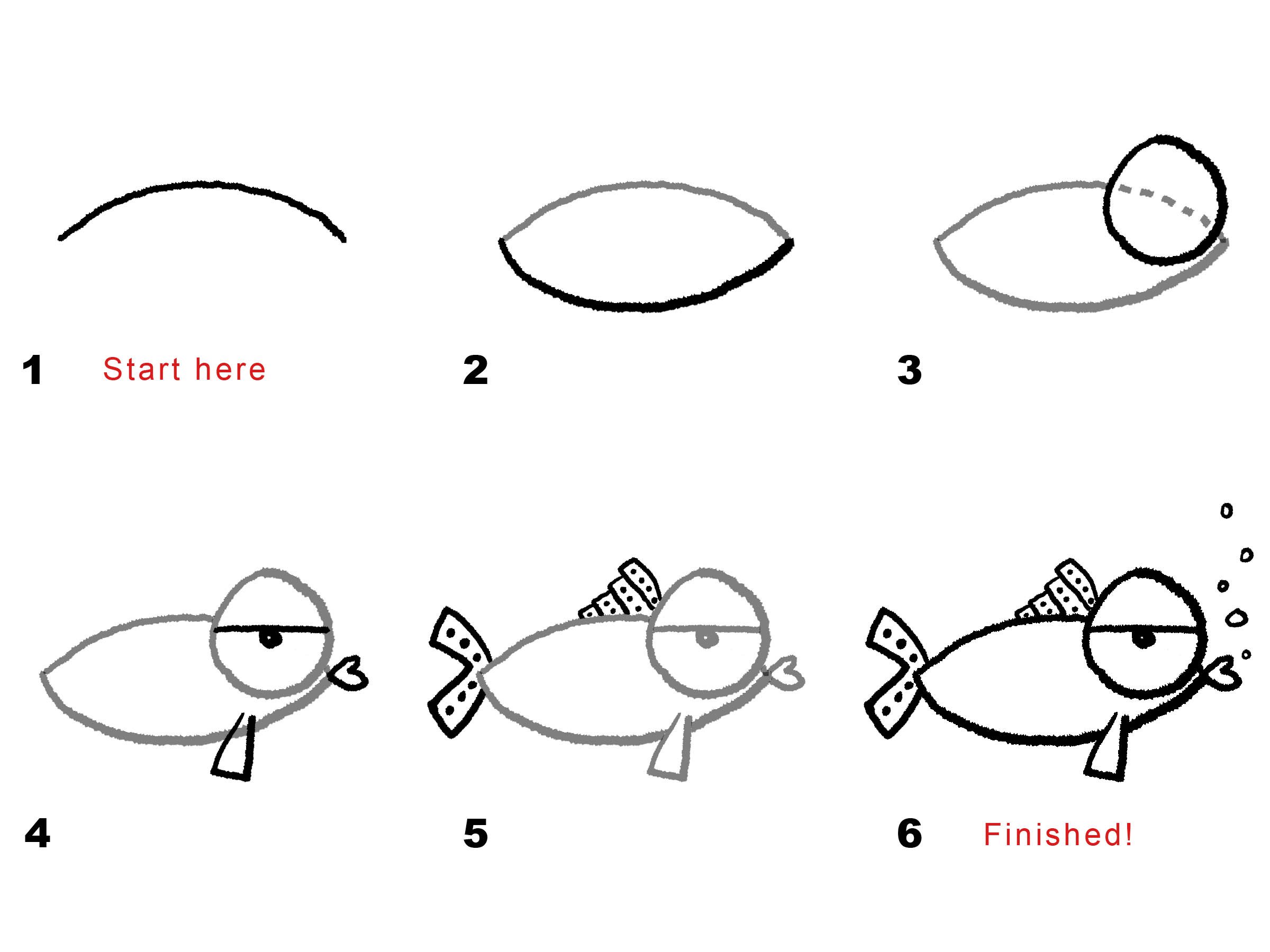 1 Start here

2

3

4

5

6 Finished!