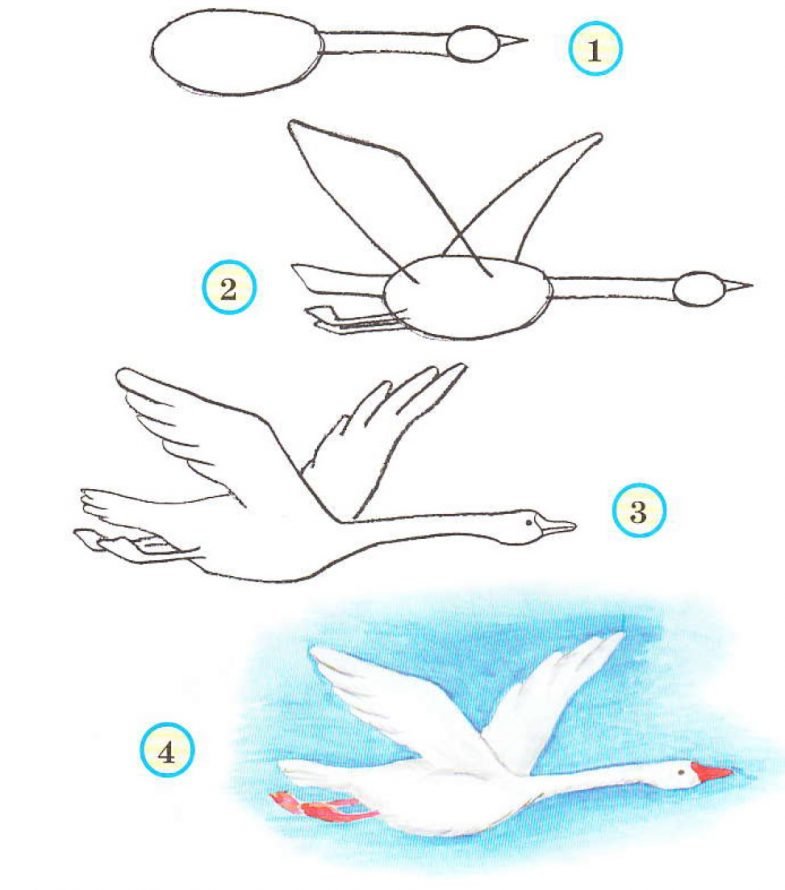 1

2

3

4