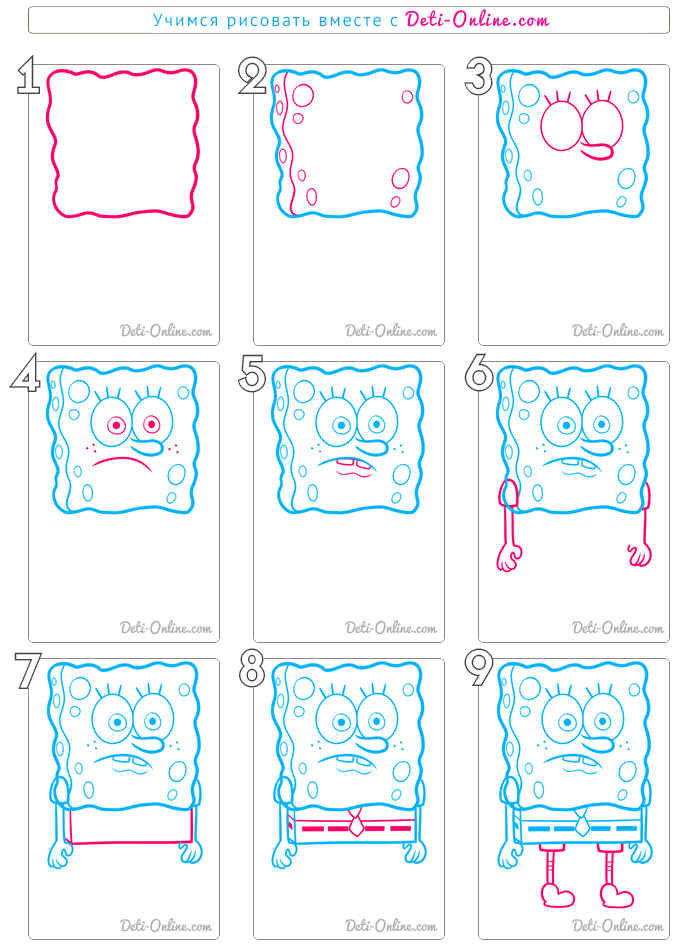 Учимся рисовать вместе с Deti-Online.com

1

Deti-Online.com

2

Deti-Online.com

3

Deti-Online.com

4

Deti-Online.com

5

Deti-Online.com

6

Deti-Online.com

7

Deti-Online.com

8

Deti-Online.com

9

Deti-Online.com