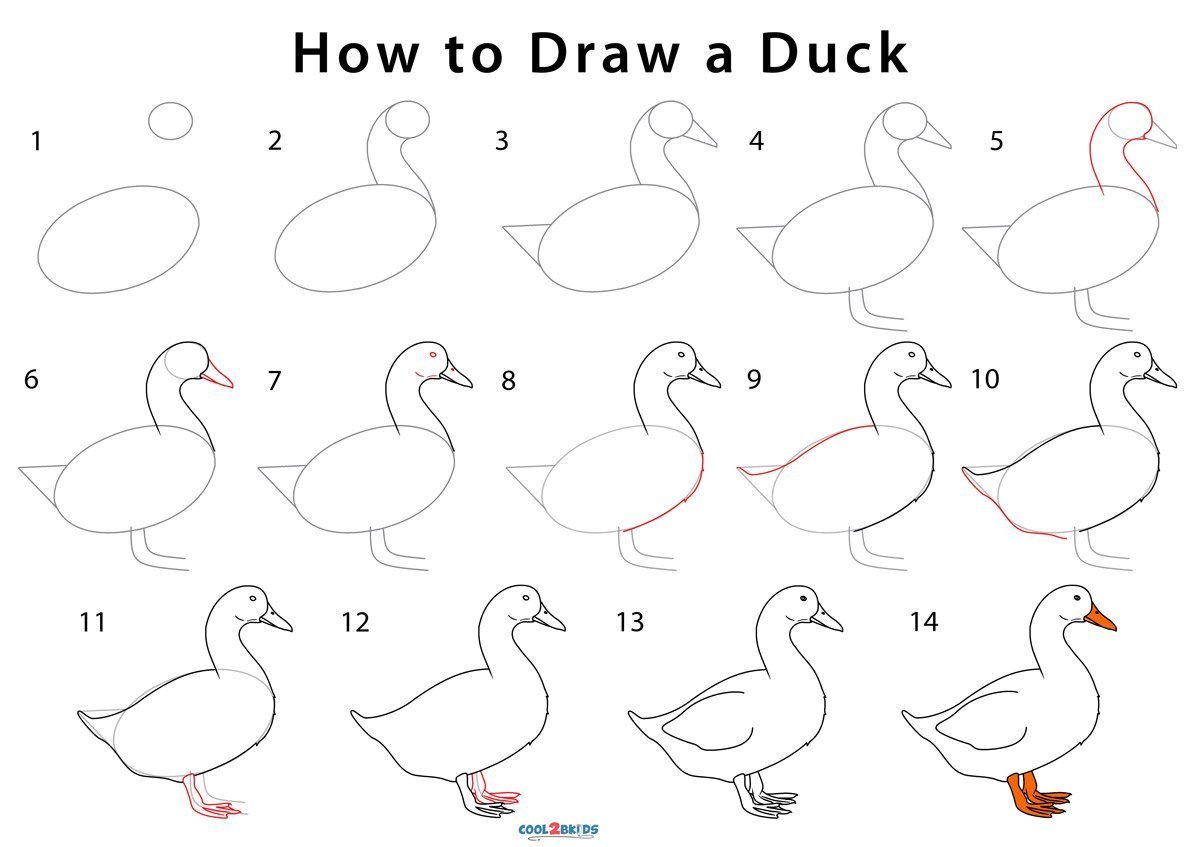 How to Draw a Duck

1

2

3

4

5

6

7

8

9

10

11

12

13

14

COOL2BKIDS