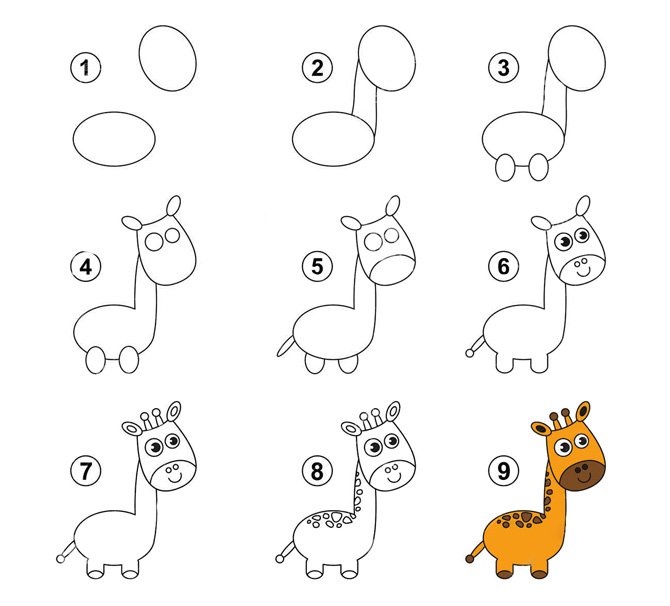 1

2

3

4

5

6

7

8

9