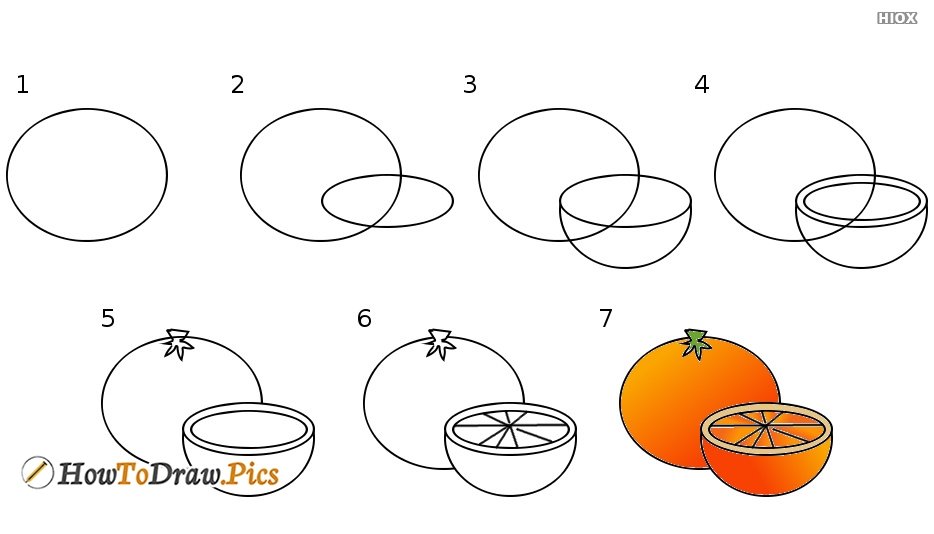 HIOX

1

2

3

4

5

6

7

HowToDraw.Pics