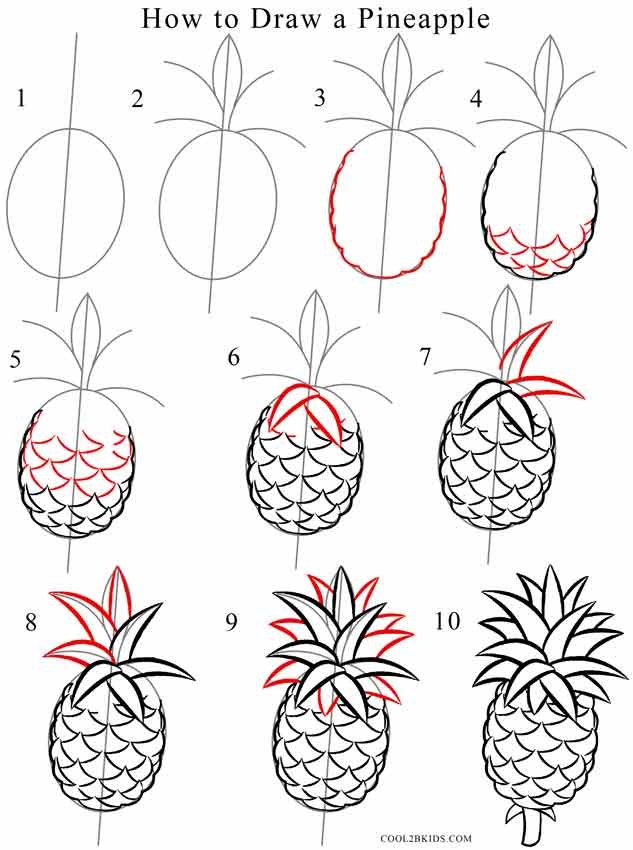 How to Draw a Pineapple

1

2

3

4

5

6

7

8

9

10

COOL2BKIDS.COM