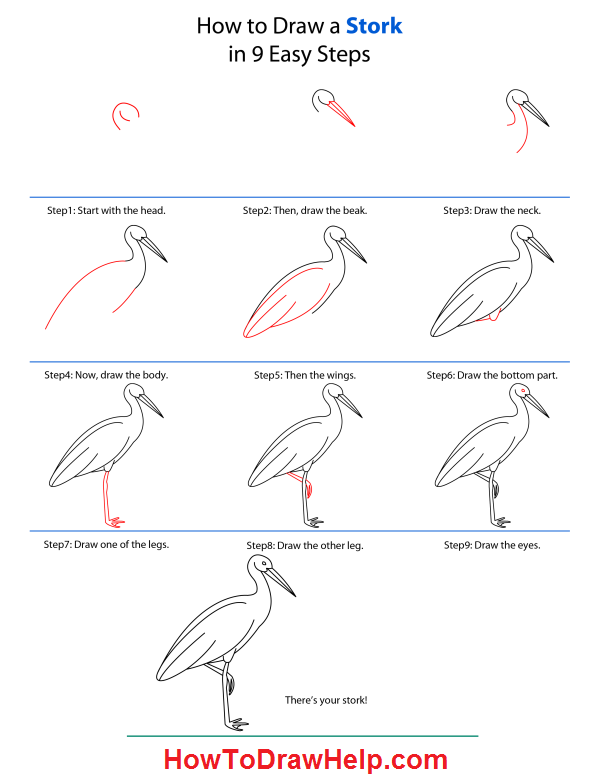 How to Draw a Stork
in 9 Easy Steps

Step1: Start with the head.

Step2: Then, draw the beak.

Step3: Draw the neck.

Step4: Now, draw the body.

Step5: Then the wings.

Step6: Draw the bottom part.

Step7: Draw one of the legs.

Step8: Draw the other leg.

Step9: Draw the eyes.

There's your stork!

HowToDrawHelp.com