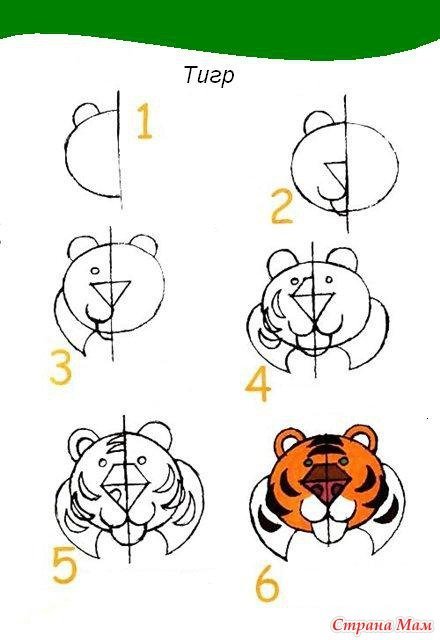 Тигр

1

2

3

4

5

6

Страна Мам