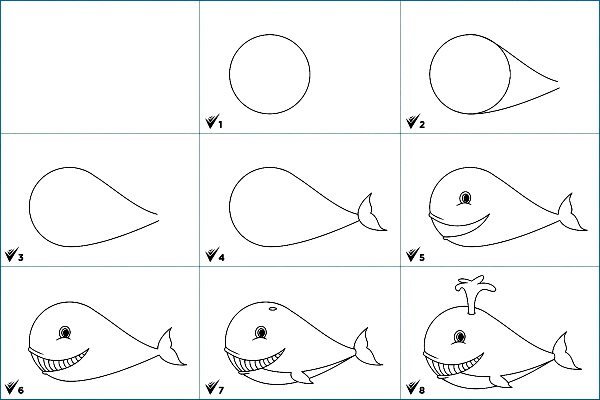 1

2

3

4

5

6

7

8