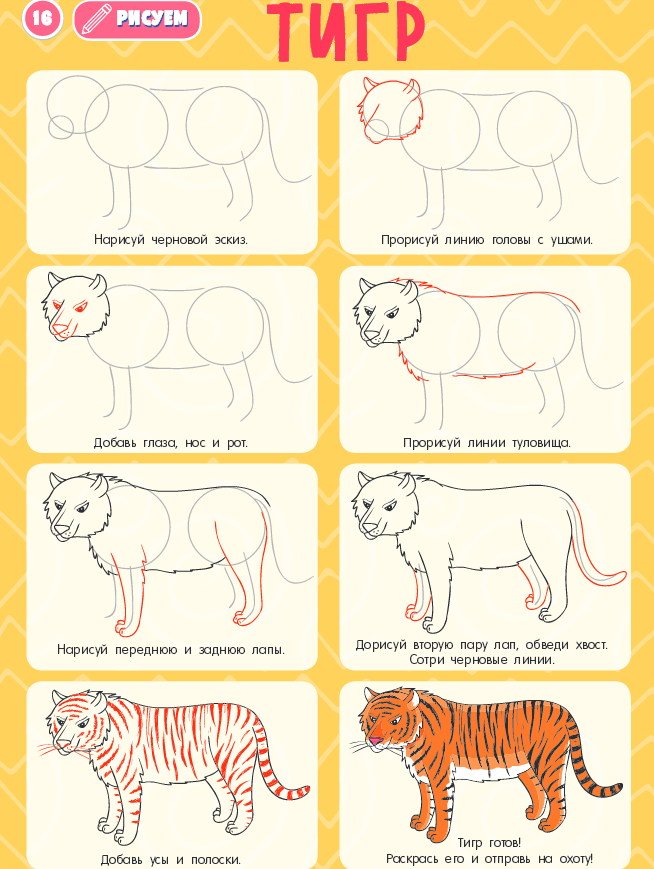 16 РИСУЕМ

ТИГР

Нарисуй черновой эскиз.

Прорисуй линию головы с ушами.

Добавь глаза, нос и рот.

Прорисуй линии туловища.

Нарисуй переднюю и заднюю лапы.

Дорисуй вторую пару лап, обведи хвост. Сотри черновые линии.

Добавь усы и полоски.

Тигр готов! Раскрась его и отправь на охоту!