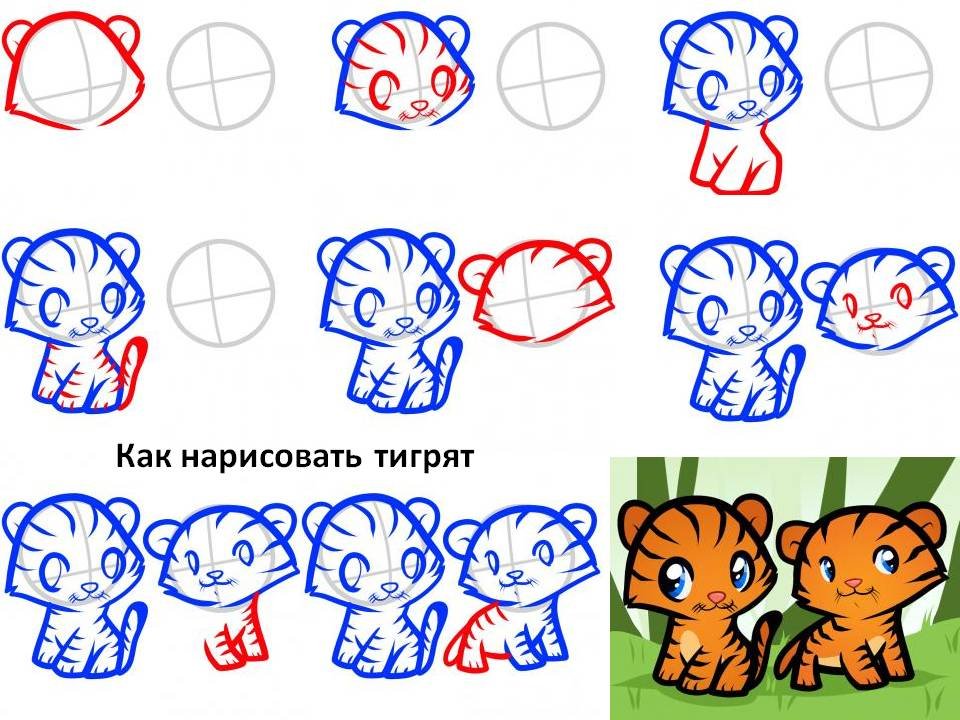 Как нарисовать тигрят