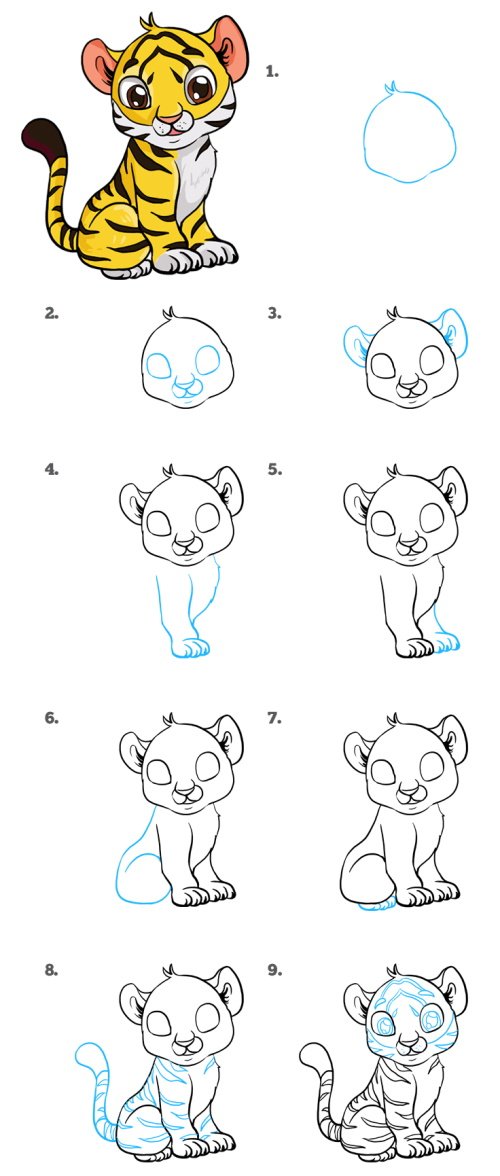 1.

2.

3.

4.

5.

6.

7.

8.

9.