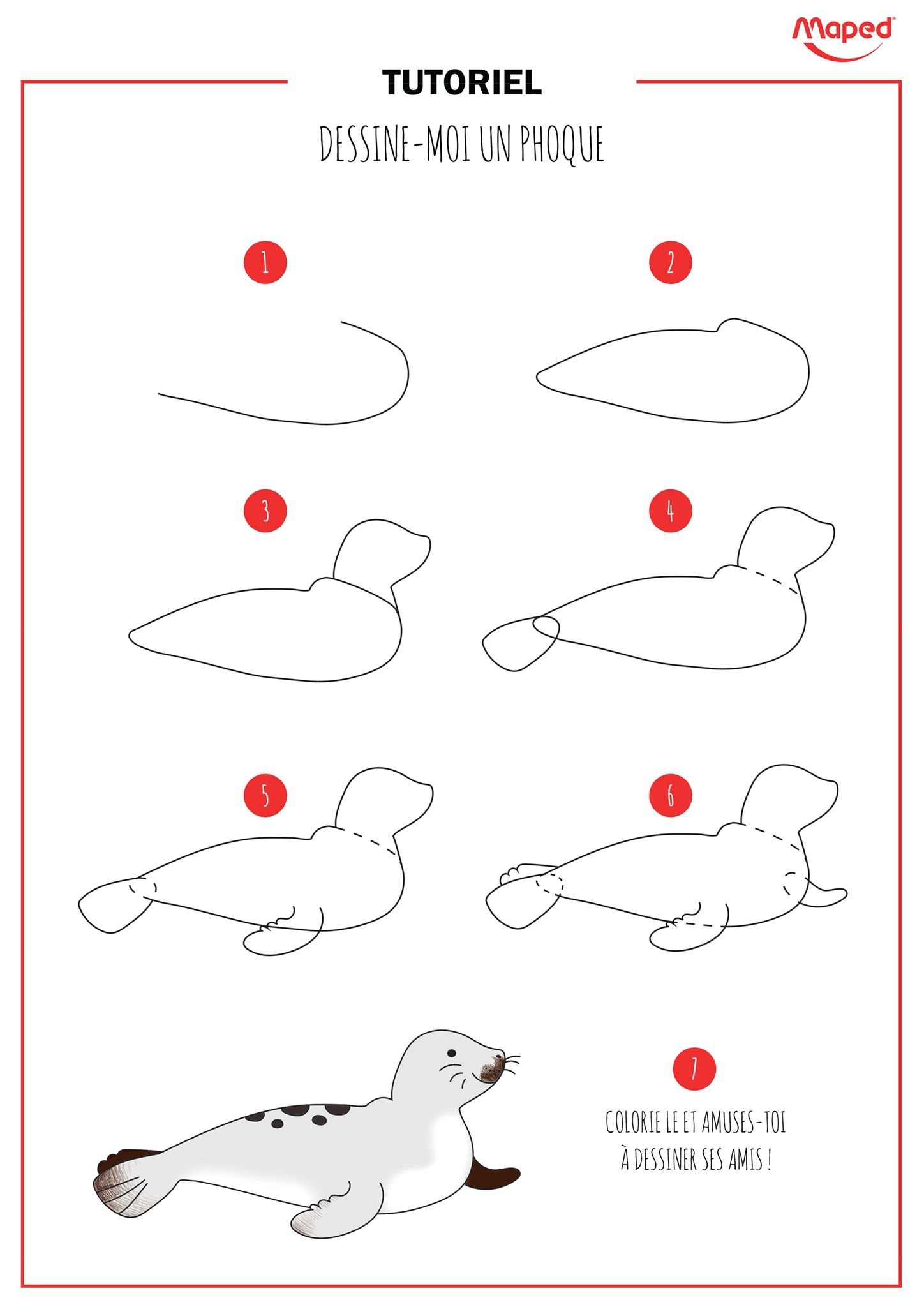 Maped

TUTORIEL

DESSINE-MOI UN PHOQUE

1

2

3

4

5

6

7

COLORIE LE ET AMUSES-TOI À DESSINER SES AMIS !