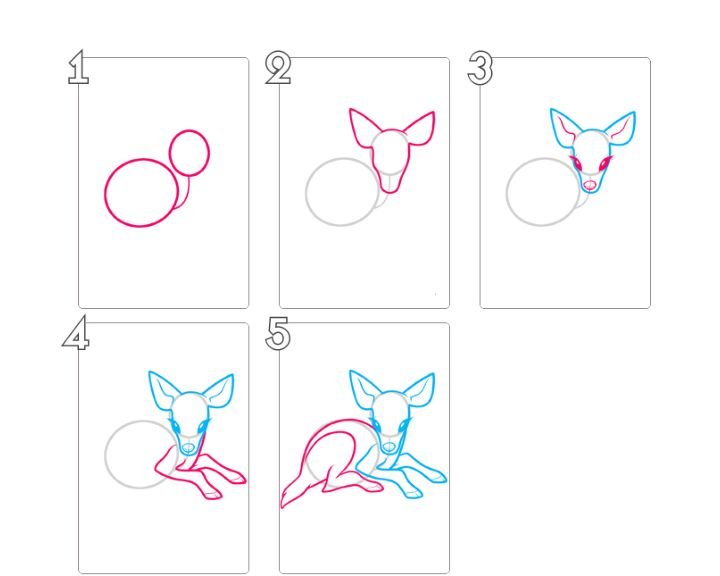 1

2

3

4

5