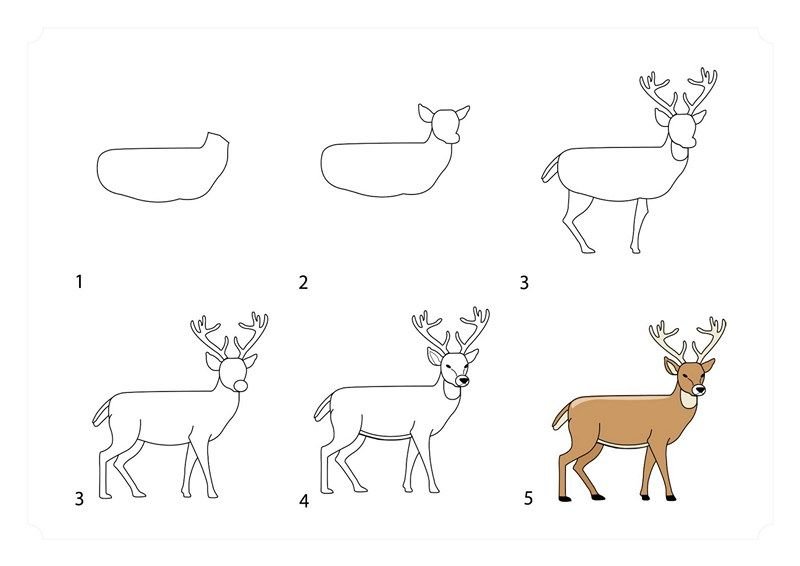 1

2

3

3

4

5