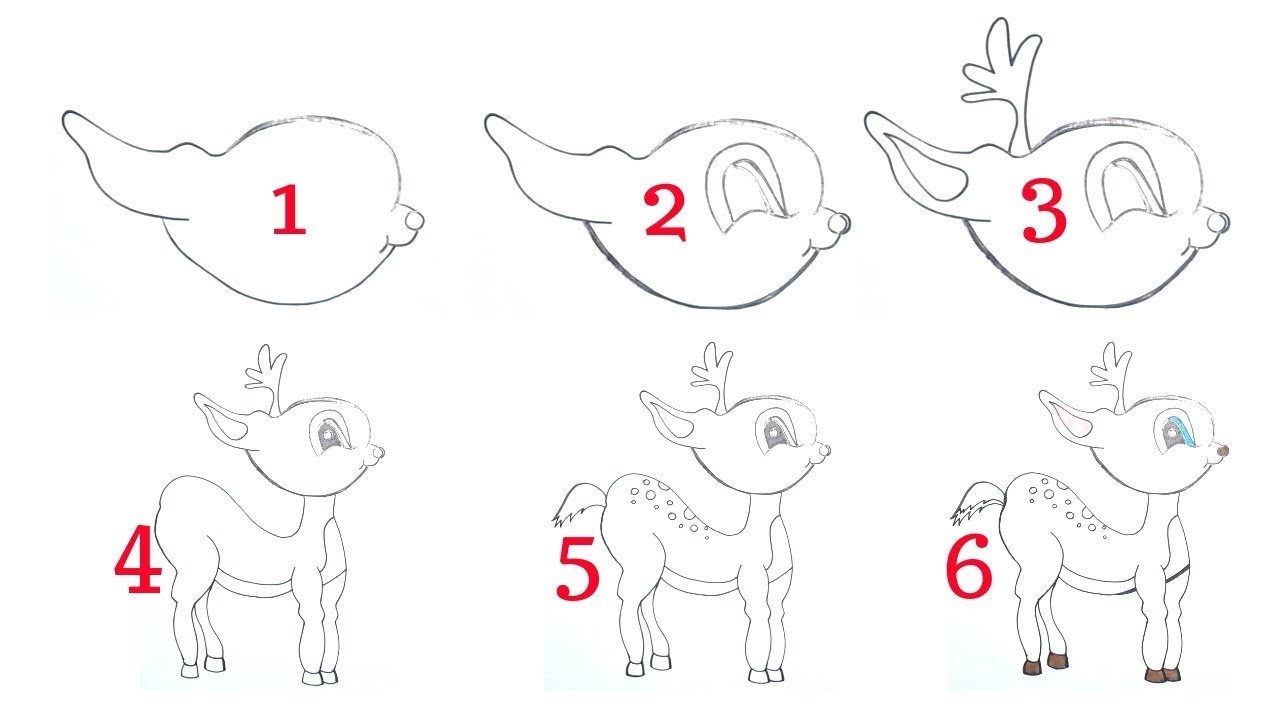 1

2

3

4

5

6