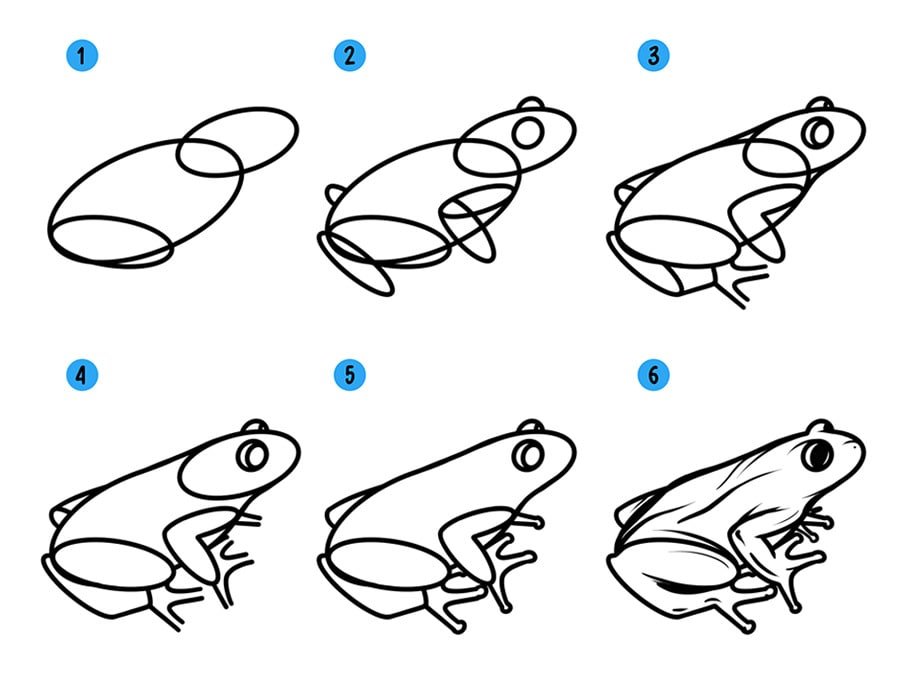 1
2
3
4
5
6