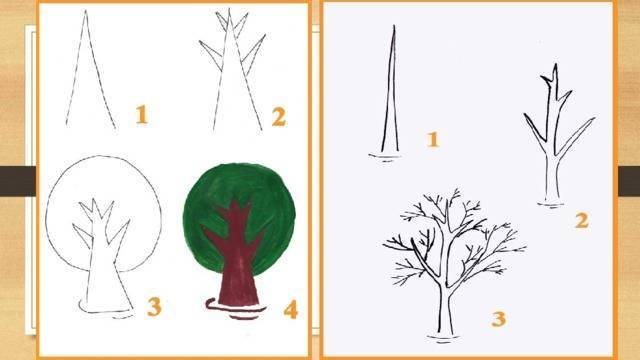 1
2
3
4
1
2
3