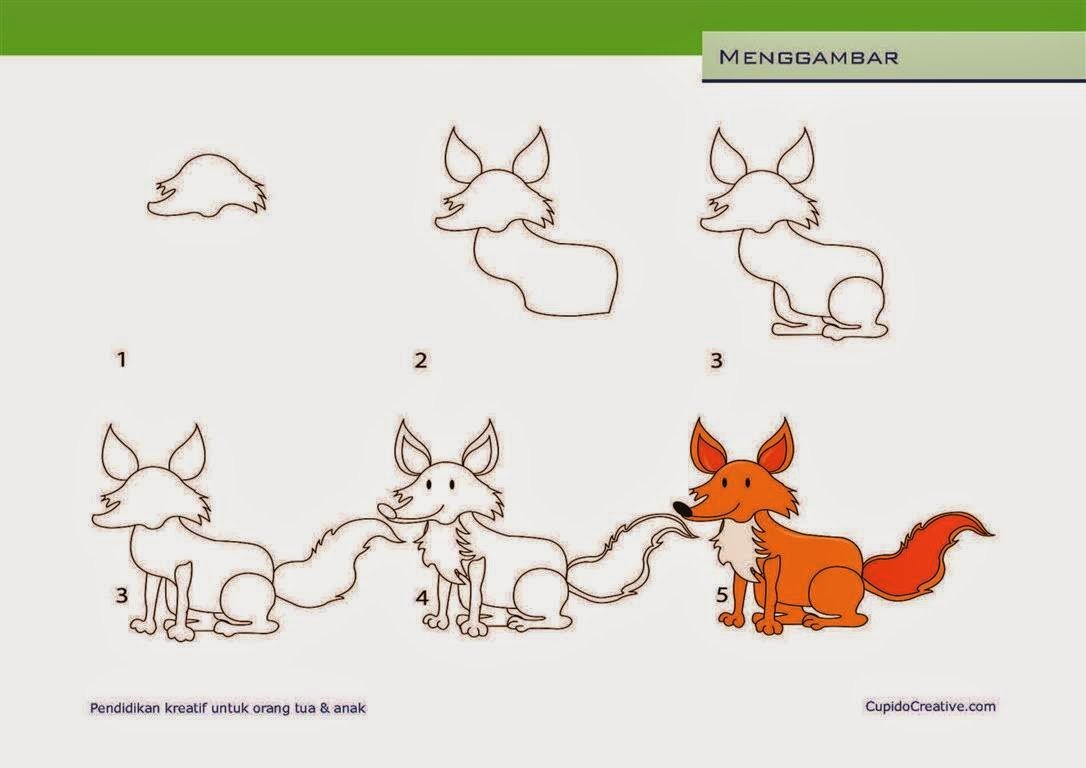 MENGGAMBAR

1

2

3

3

4

5

Pendidikan kreatif untuk orang tua & anak

CupidoCreative.com