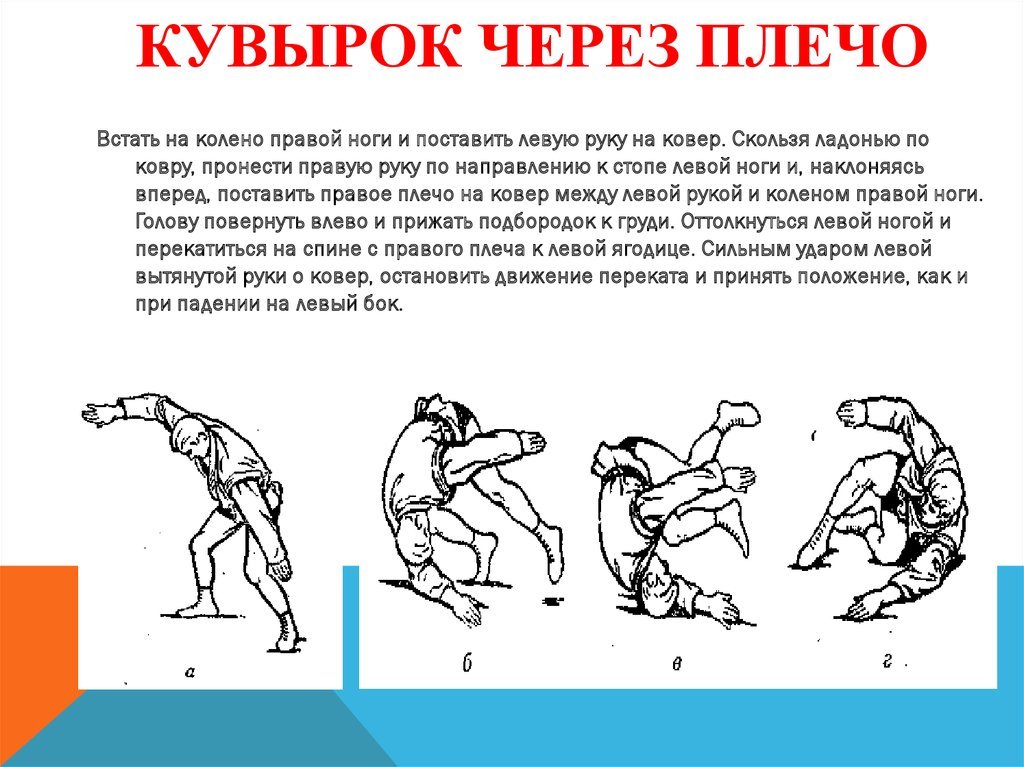 КУВЫРОК ЧЕРЕЗ ПЛЕЧО

Встать на колено правой ноги и поставить левую руку на ковер. Скользя ладонью по ковру, пронести правую руку по направлению к стопе левой ноги и, наклоняясь вперед, поставить правое плечо на ковер между левой рукой и коленом правой ноги. Голову повернуть влево и прижать подбородок к груди. Оттолкнуться левой ногой и перекатиться на спине с правого плеча к левой ягодице. Сильным ударом левой вытянутой руки о ковер, остановить движение переката и принять положение, как и при падении на левый бок.

а

б

в

г