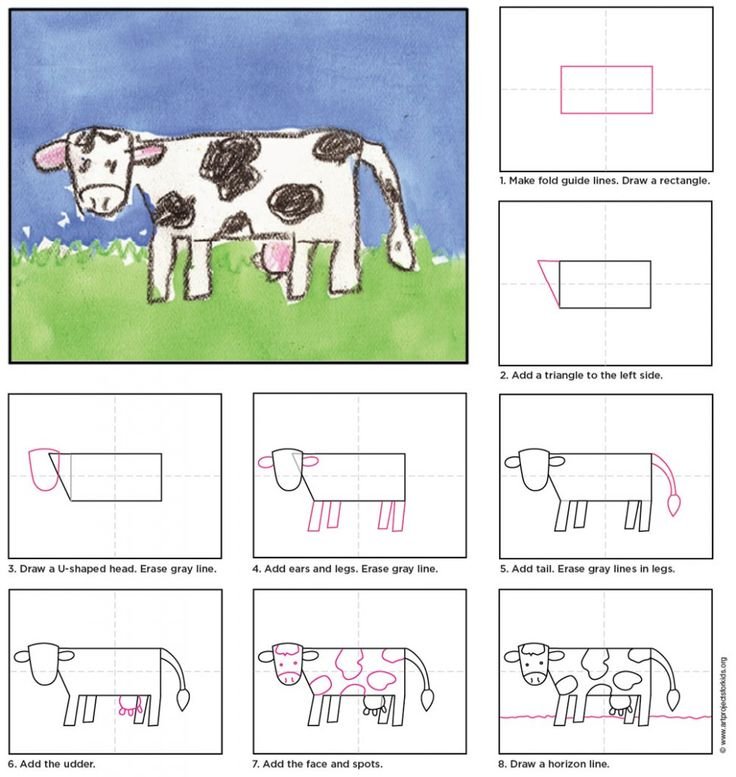 1. Make fold guide lines. Draw a rectangle.

2. Add a triangle to the left side.

3. Draw a U-shaped head. Erase gray line.

4. Add ears and legs. Erase gray line.

5. Add tail. Erase gray lines in legs.

6. Add the udder.

7. Add the face and spots.

8. Draw a horizon line.

© www.artprojectsforkids.org