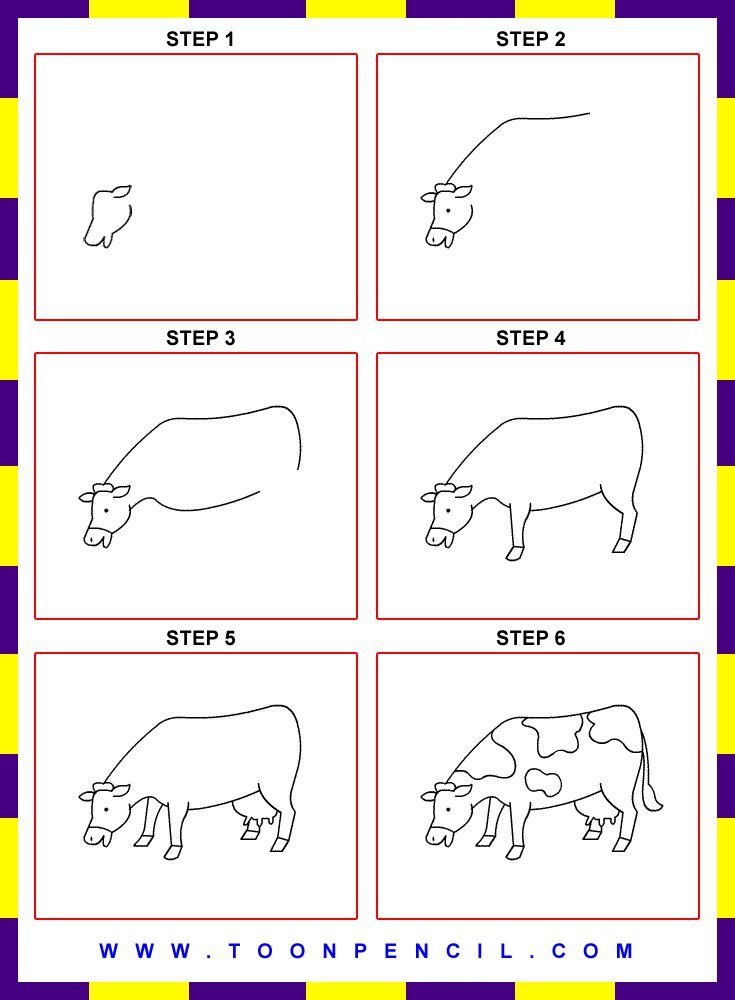 STEP 1

STEP 2

STEP 3

STEP 4

STEP 5

STEP 6

WWW.TOONPENCIL.COM