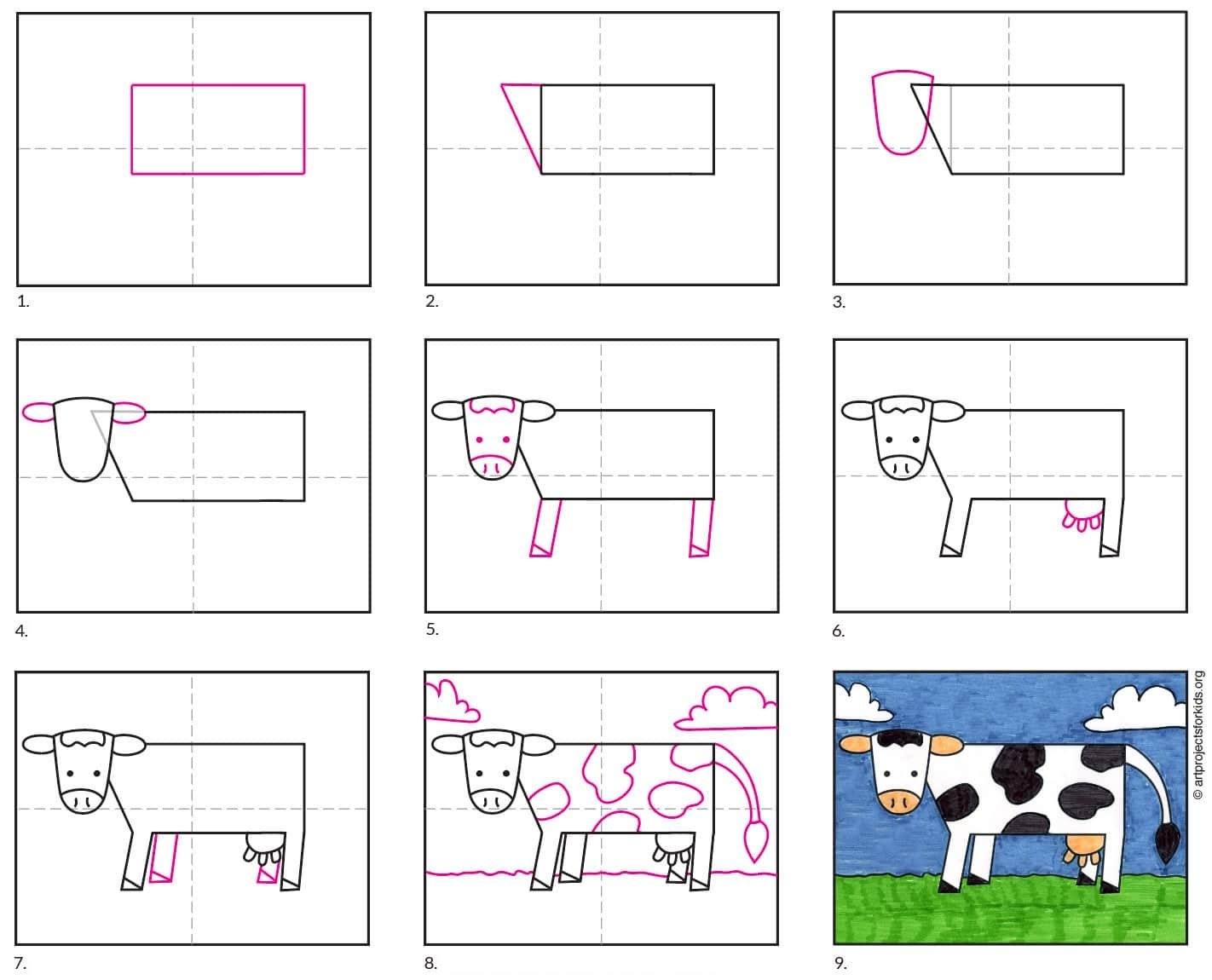 1.

2.

3.

4.

5.

6.

7.

8.

9.

© artprojectsforkids.org