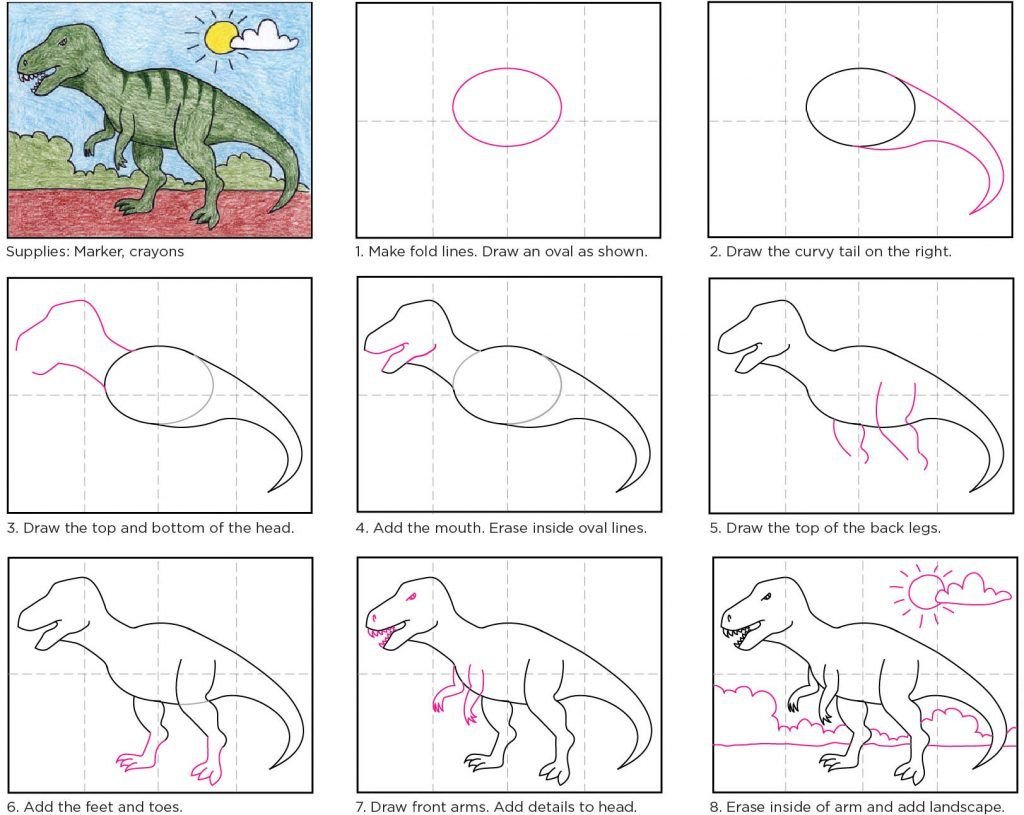 Supplies: Marker, crayons

1. Make fold lines. Draw an oval as shown.

2. Draw the curvy tail on the right.

3. Draw the top and bottom of the head.

4. Add the mouth. Erase inside oval lines.

5. Draw the top of the back legs.

6. Add the feet and toes.

7. Draw front arms. Add details to head.

8. Erase inside of arm and add landscape.