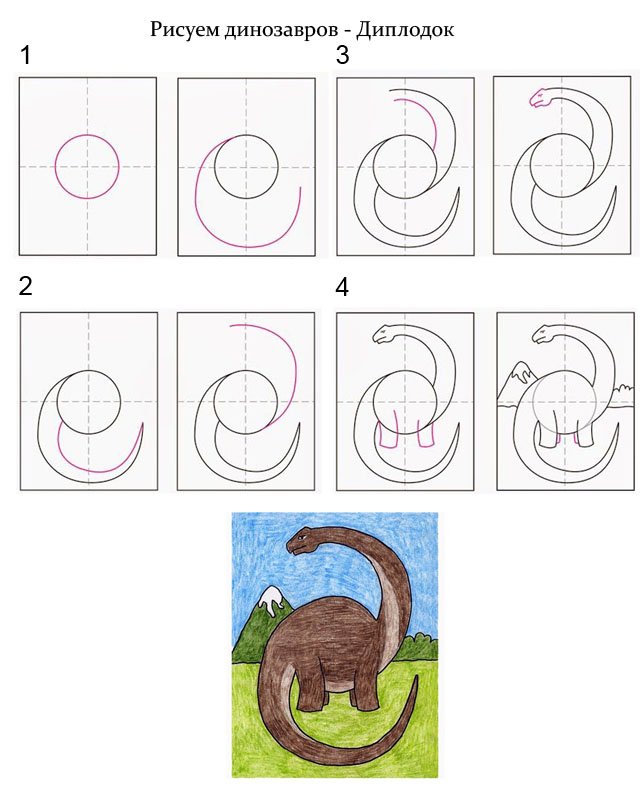 Рисуем динозавров - Диплодок

1

3

2

4