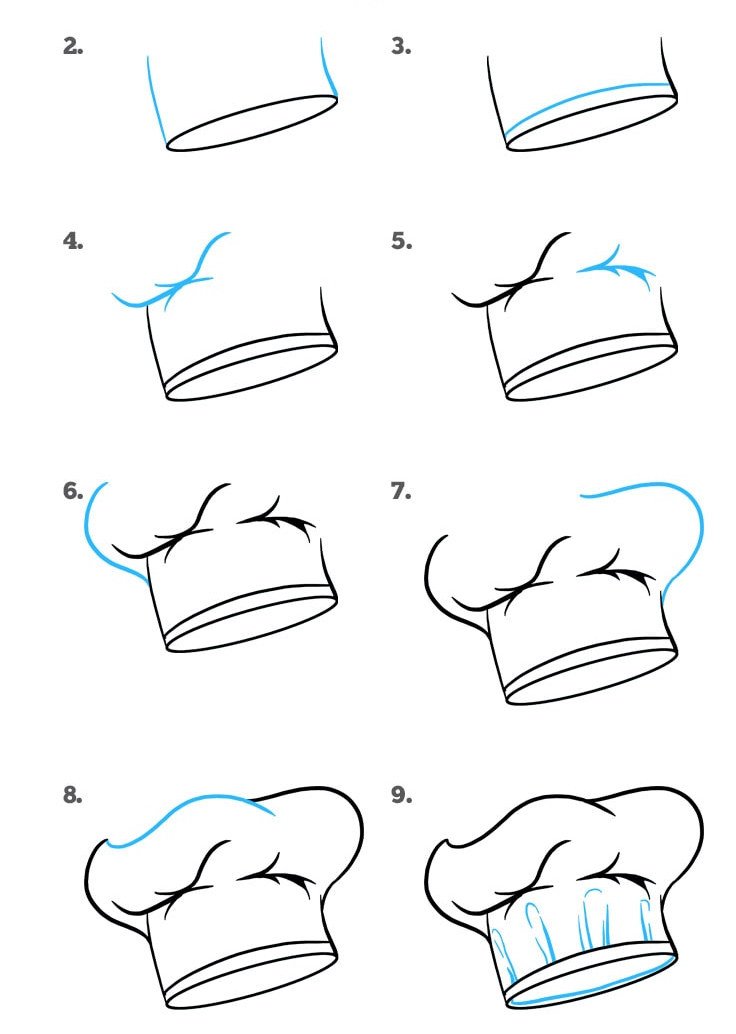 2.

3.

4.

5.

6.

7.

8.

9.