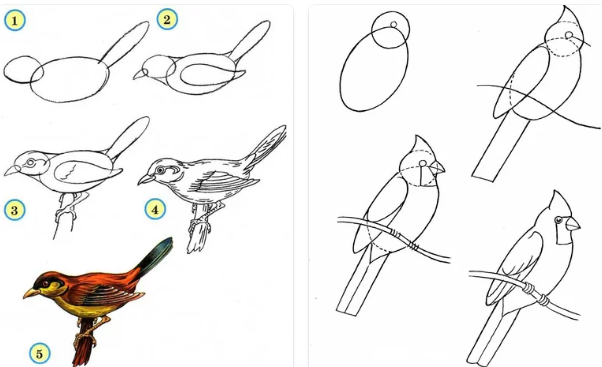 1
2
3
4
5