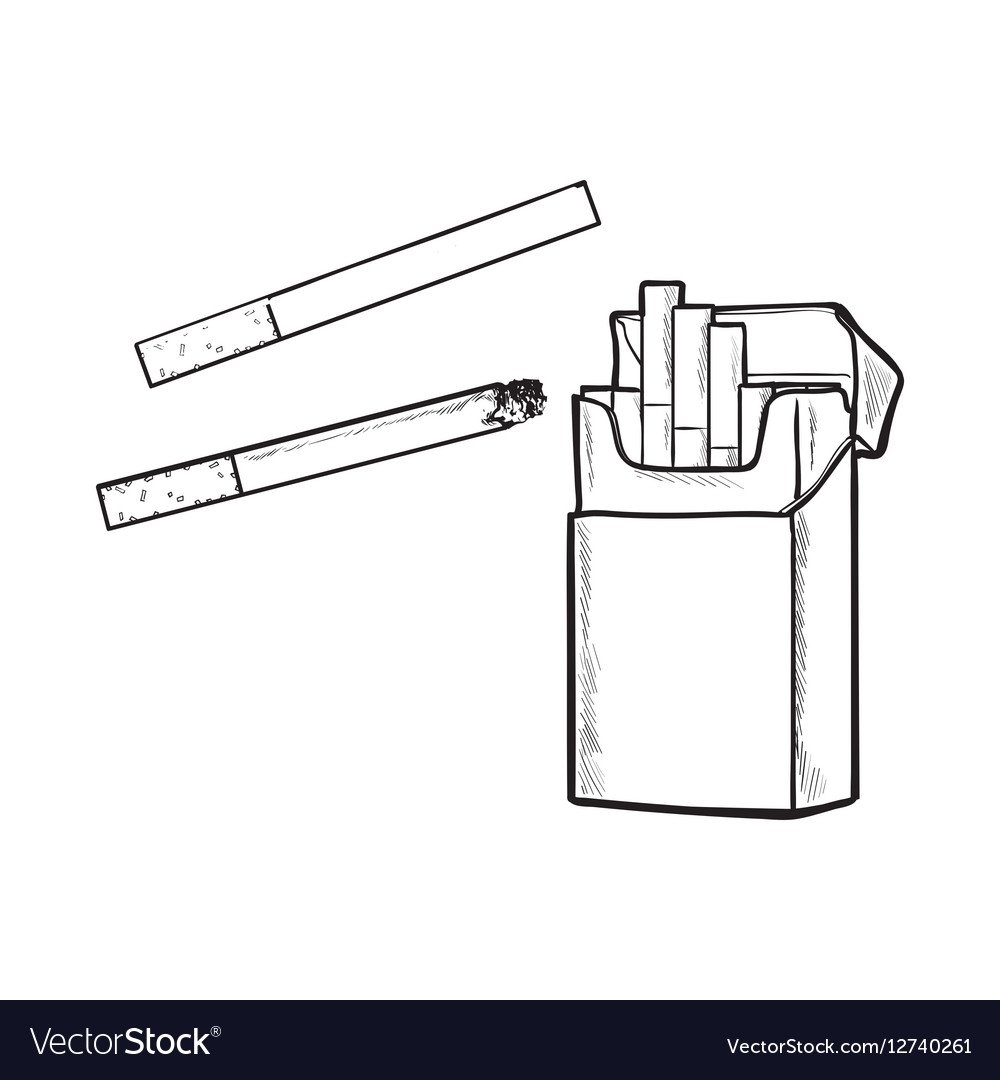 VectorStock®

VectorStock.com/12740261