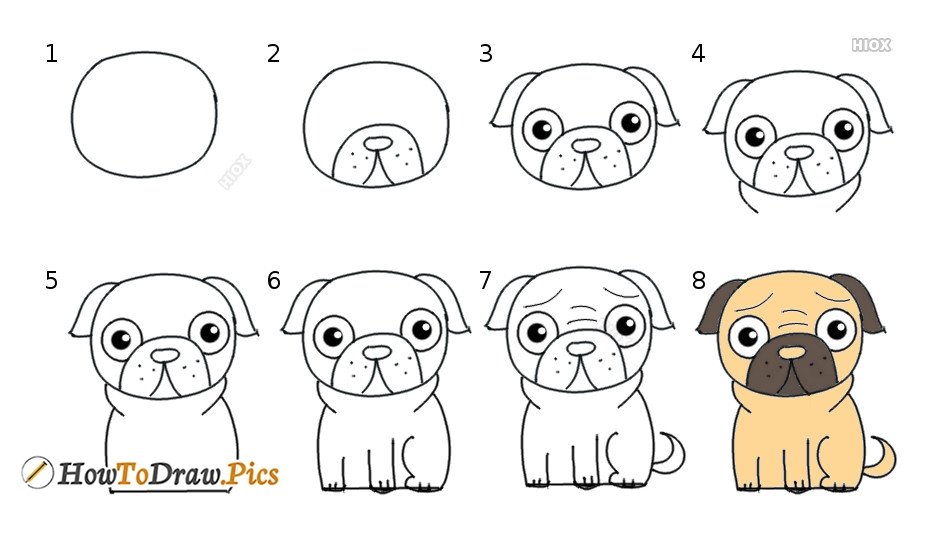 1
2
3
4
HIOX
HIOX
5
6
7
8
HowToDraw.Pics