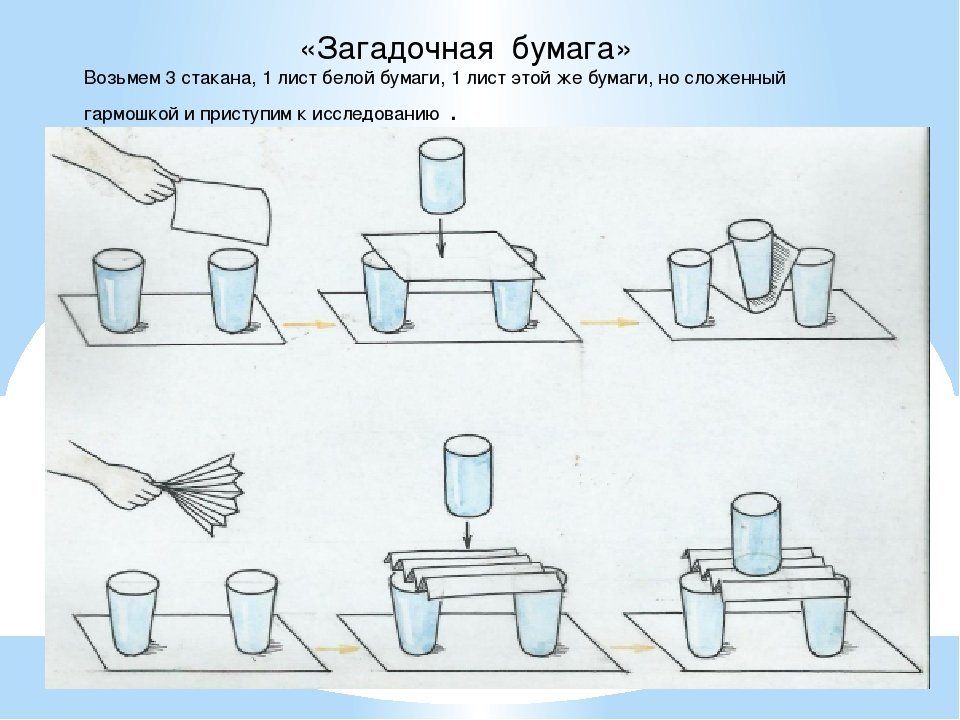 «Загадочная бумага»

Возьмем 3 стакана, 1 лист белой бумаги, 1 лист этой же бумаги, но сложенный гармошкой и приступим к исследованию .