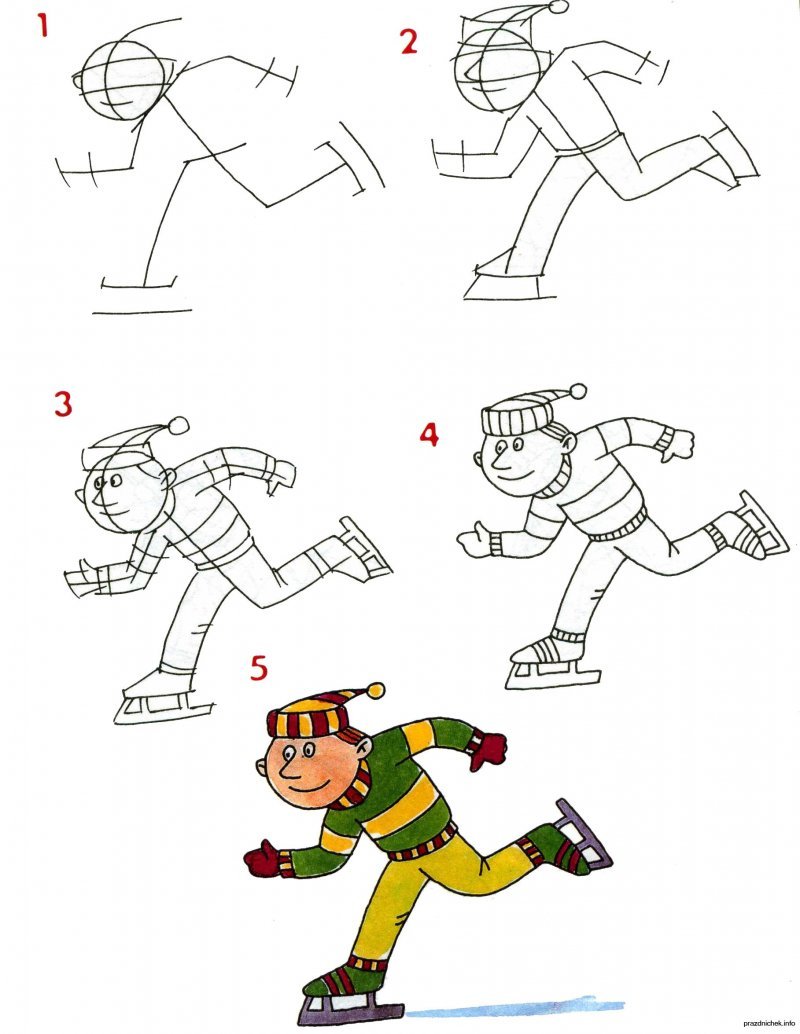 1

2

3

4

5

prazdnichek.info