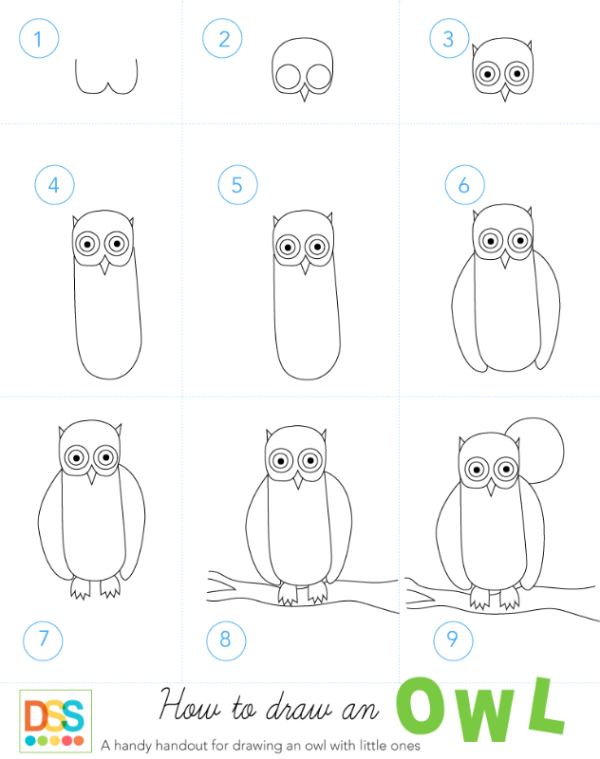 1

2

3

4

5

6

7

8

9

DSS

How to draw an OWL

A handy handout for drawing an owl with little ones