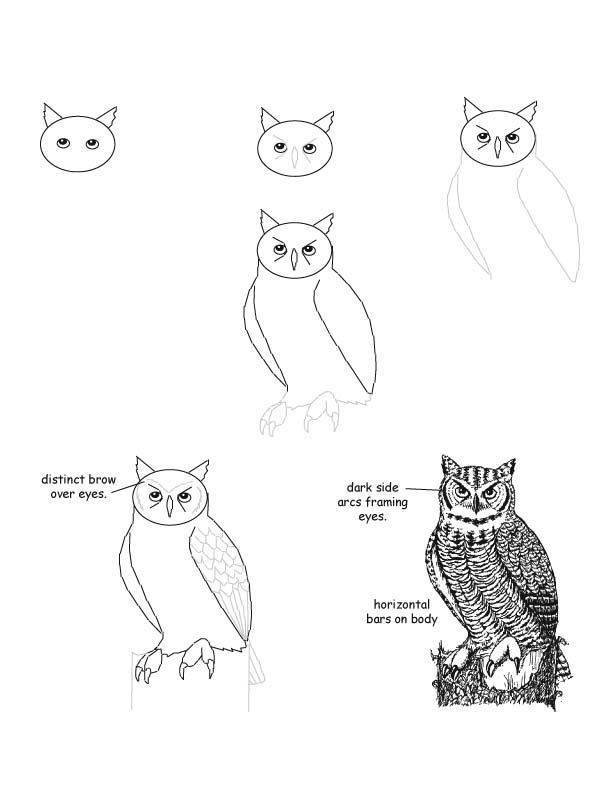 distinct brow over eyes.

dark side arcs framing eyes.

horizontal bars on body