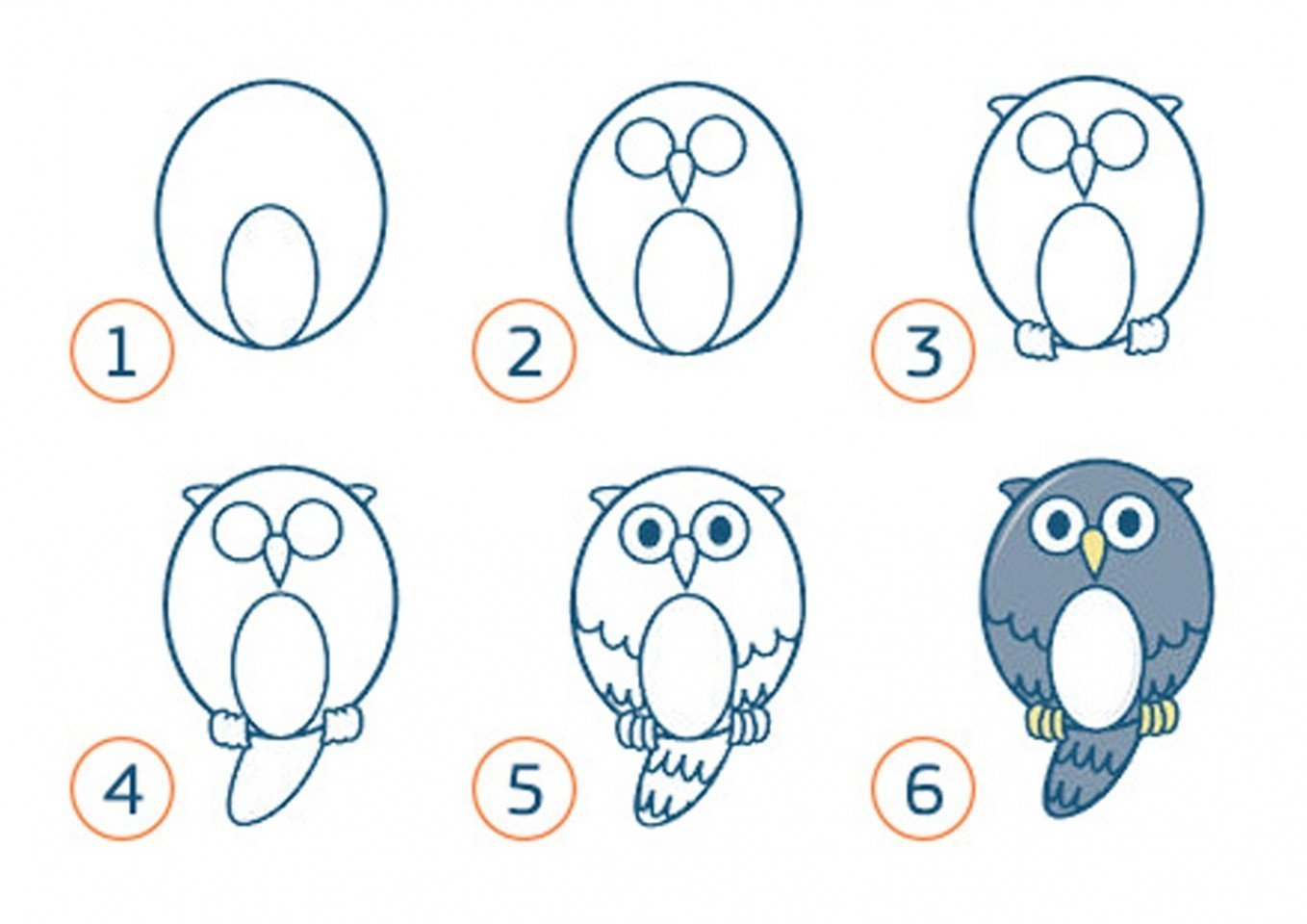 1
2
3
4
5
6