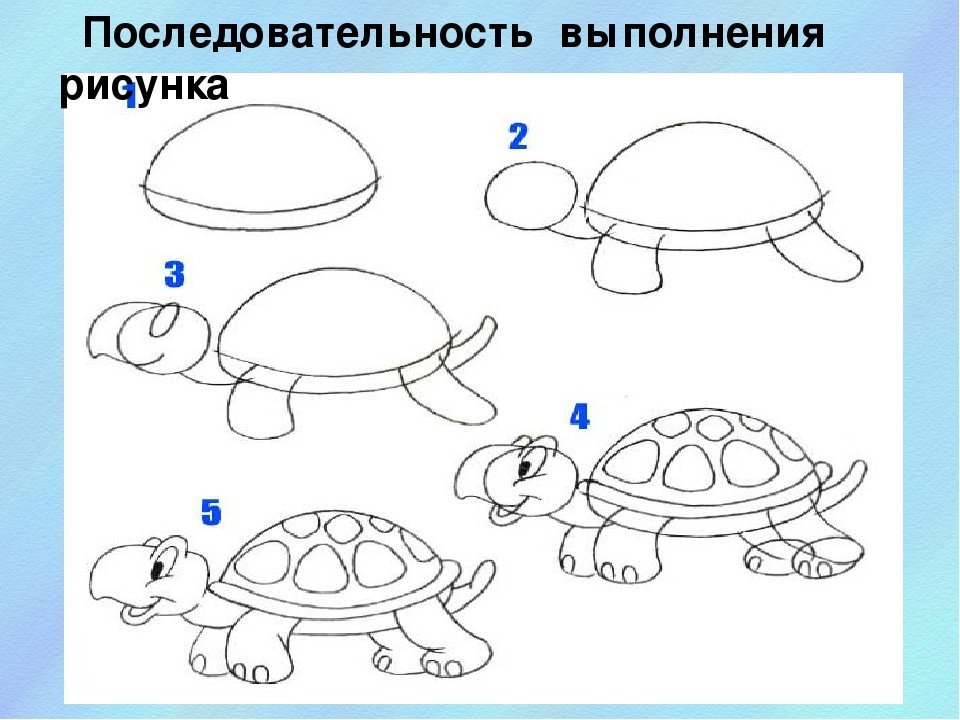 Последовательность выполнения рисунка

1

2

3

4

5