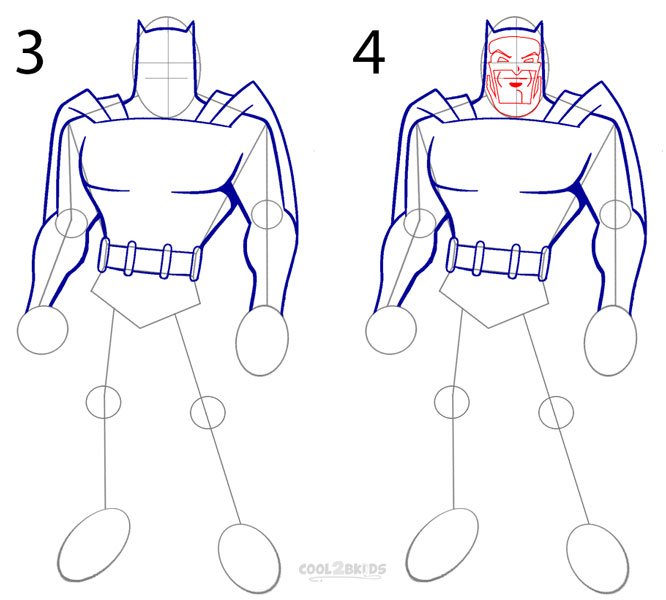 3

4

COOL2BKIDS