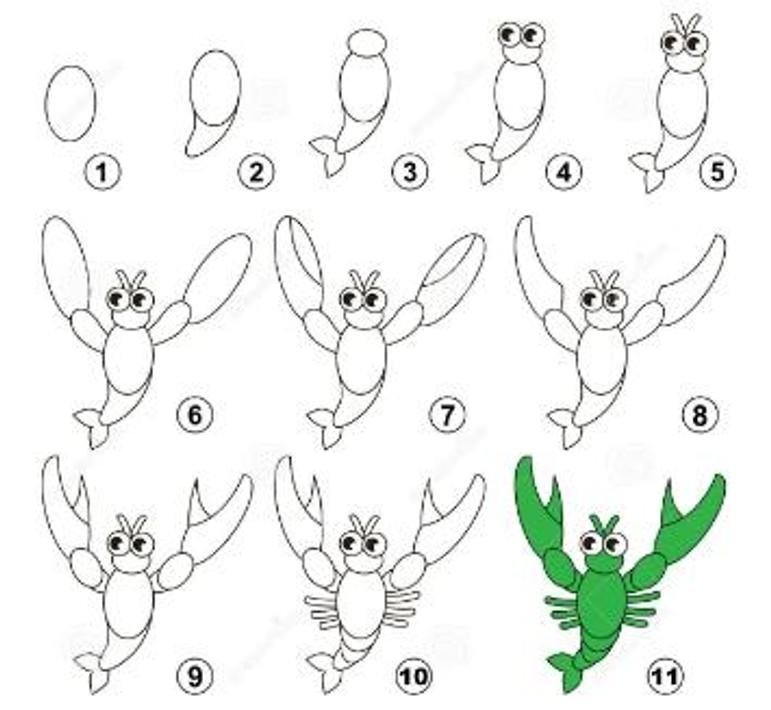 1
2
3
4
5
6
7
8
9
10
11