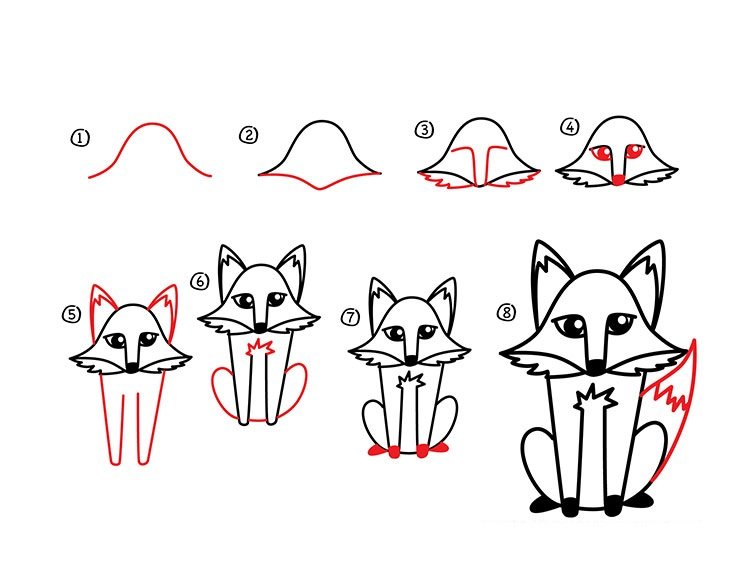 ①
②
③
④
⑤
⑥
⑦
⑧