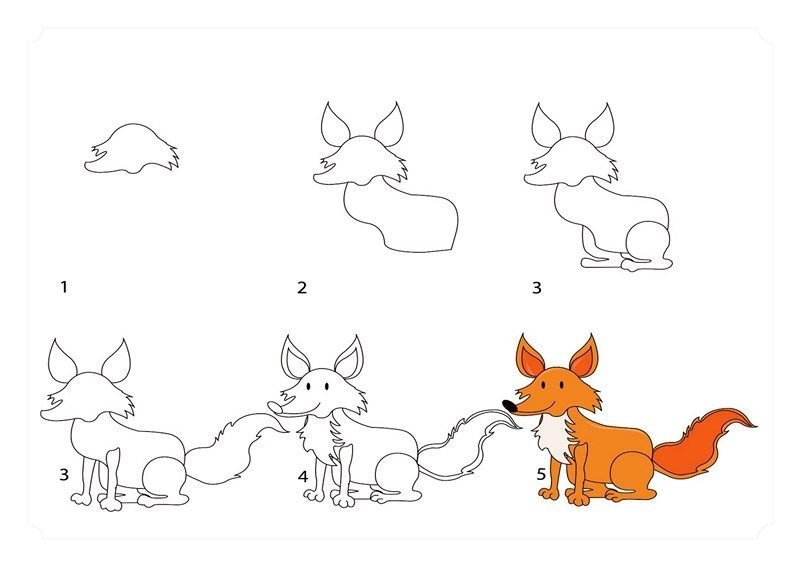 1

2

3

3

4

5