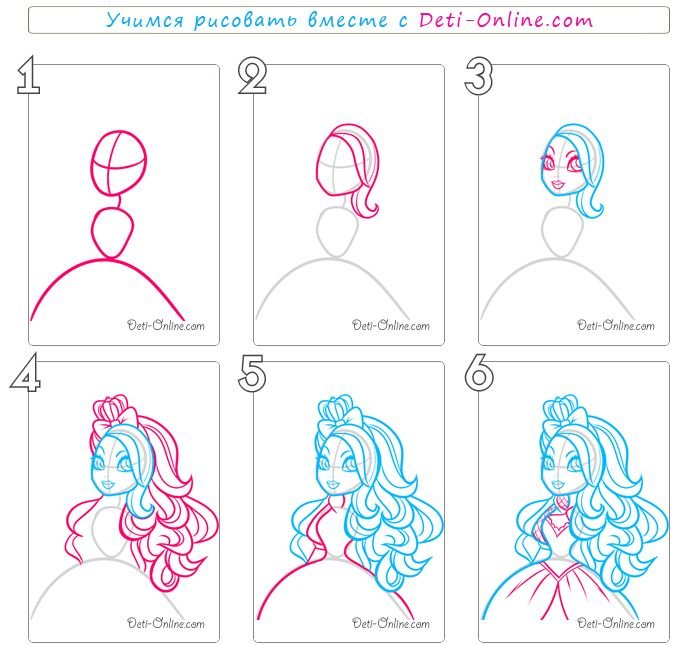 Учимся рисовать вместе с Deti-Online.com

1
Deti-Online.com

2
Deti-Online.com

3
Deti-Online.com

4
Deti-Online.com

5
Deti-Online.com

6
Deti-Online.com