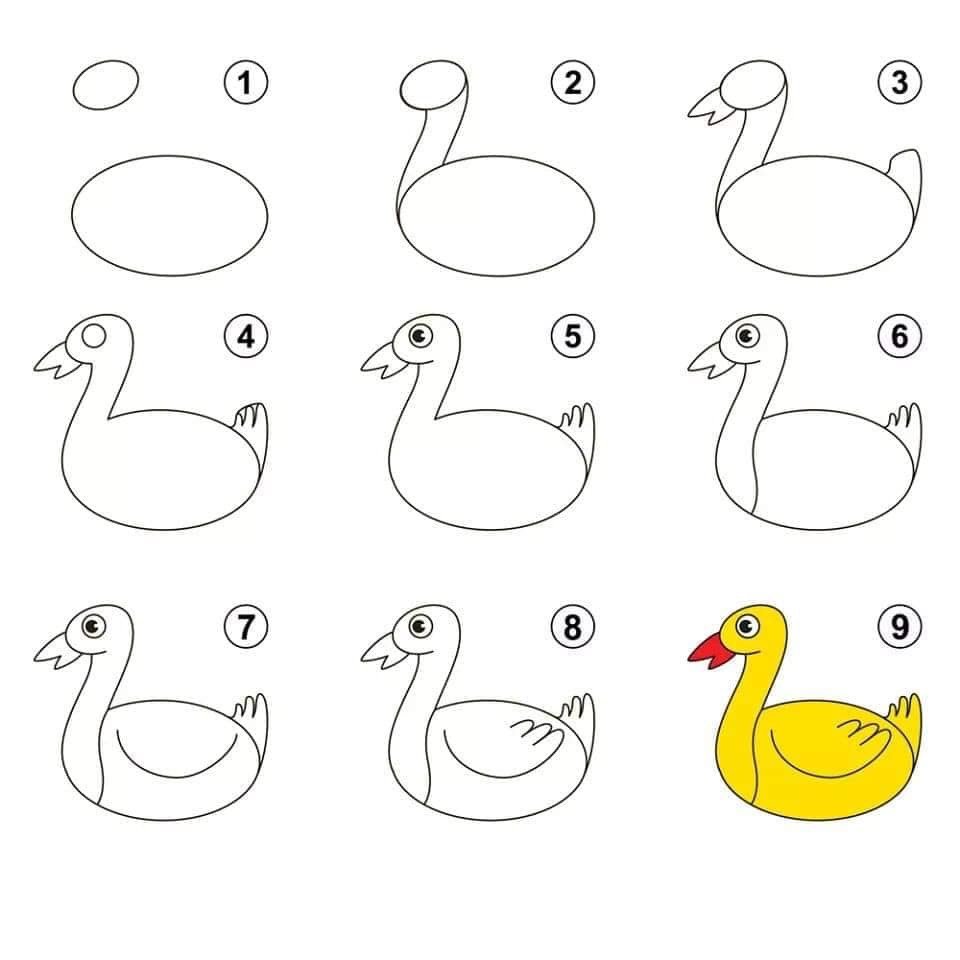 1

2

3

4

5

6

7

8

9