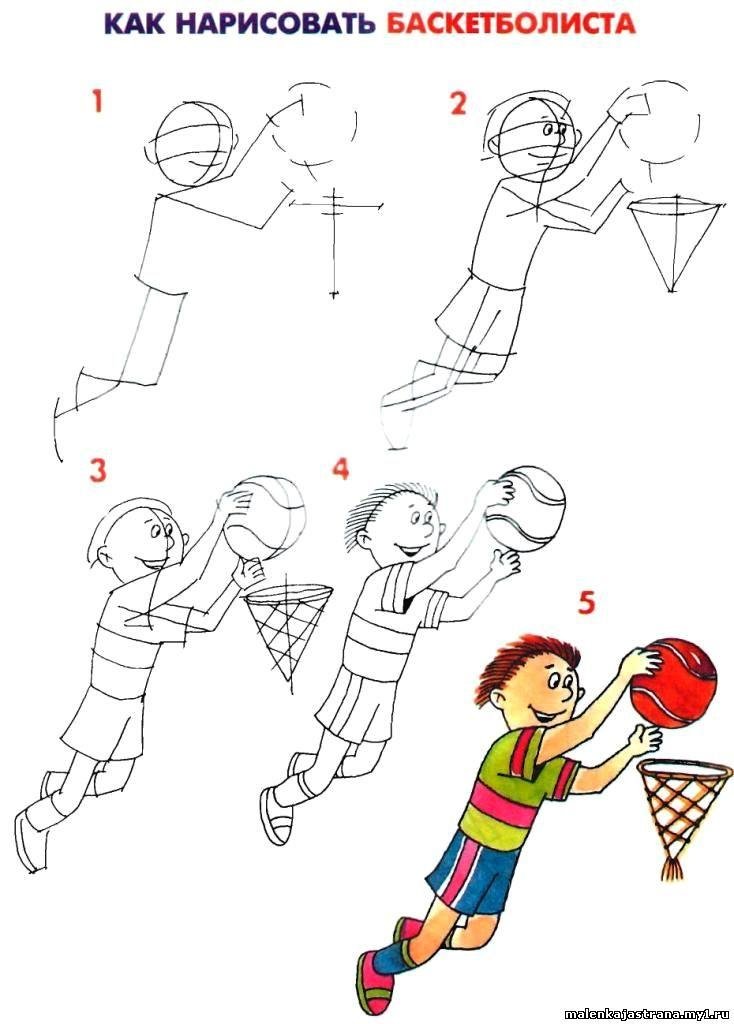 КАК НАРИСОВАТЬ БАСКЕТБОЛИСТА

1

2

3

4

5

malenkajastrana.my1.ru