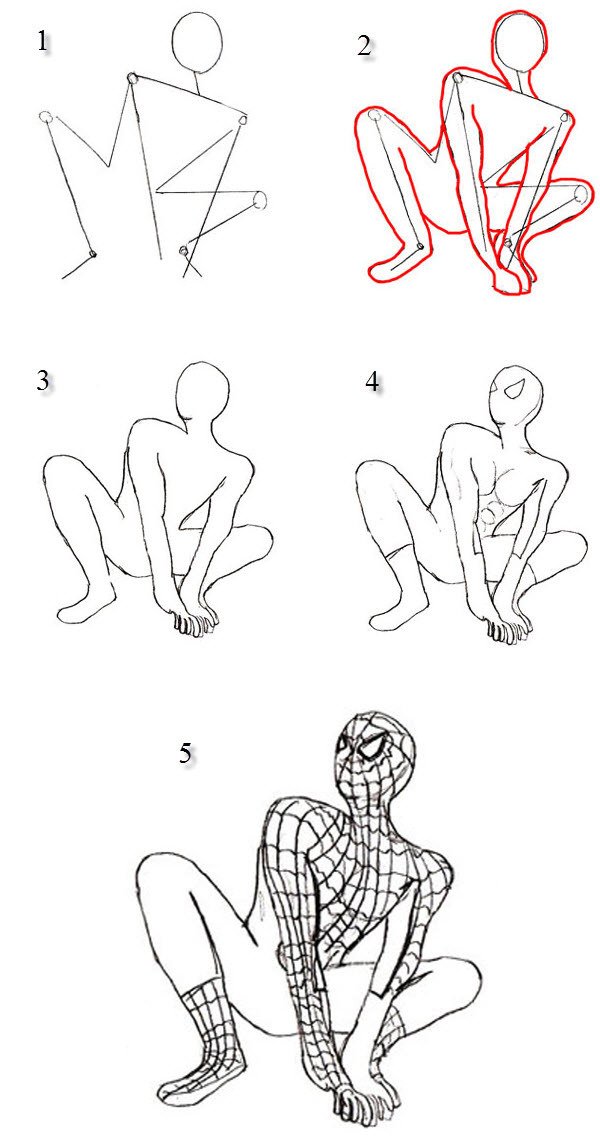 1

2

3

4

5