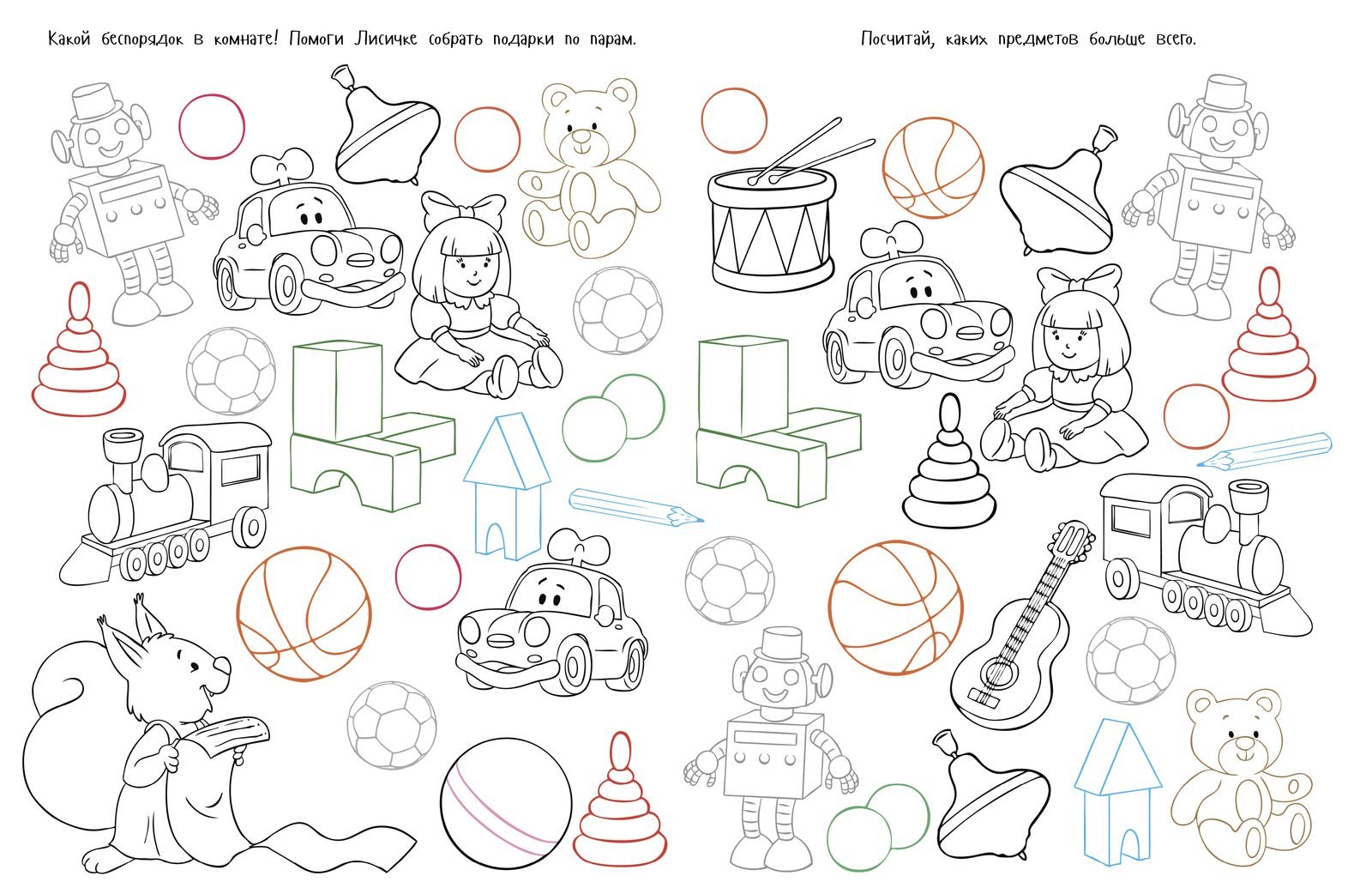 Какой беспорядок в комнате! Помоги Лисичке собрать подарки по парам.

Посчитай, каких предметов больше всего.