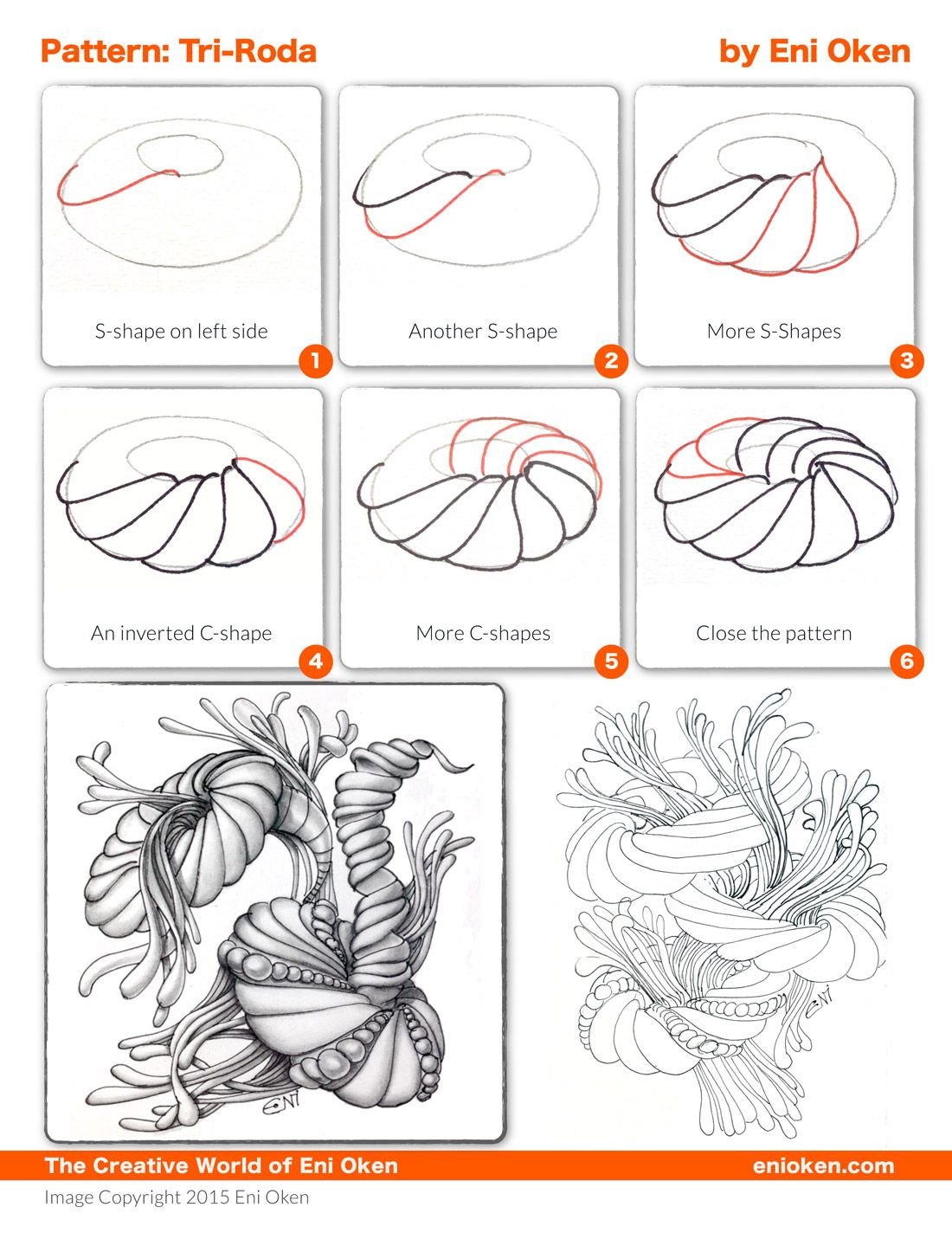 Pattern: Tri-Roda

by Eni Oken

S-shape on left side

1

Another S-shape

2

More S-Shapes

3

An inverted C-shape

4

More C-shapes

5

Close the pattern

6

ENI

ENI

The Creative World of Eni Oken

enioken.com

Image Copyright 2015 Eni Oken