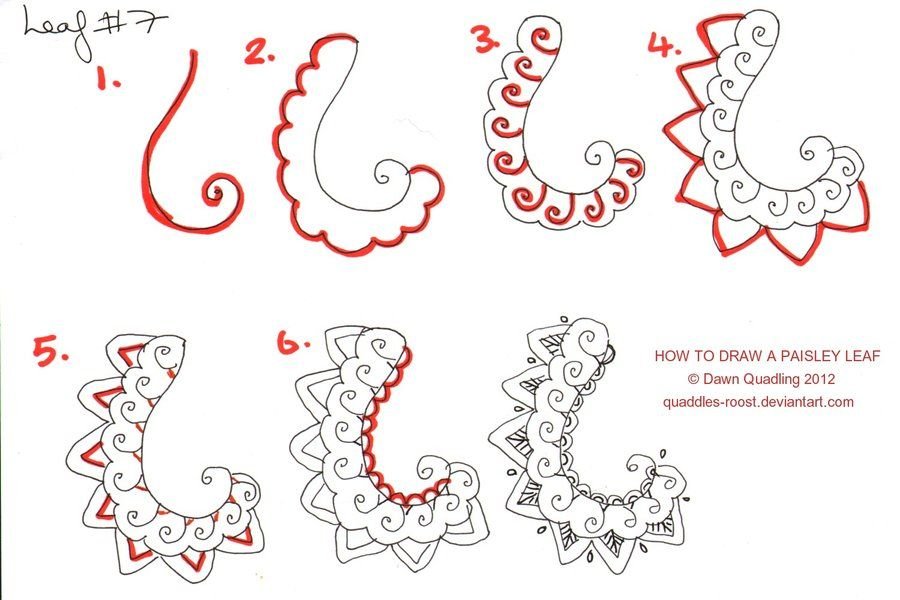 Leaf #7

1.

2.

3.

4.

5.

6.

HOW TO DRAW A PAISLEY LEAF
© Dawn Quadling 2012
quaddles-roost.deviantart.com