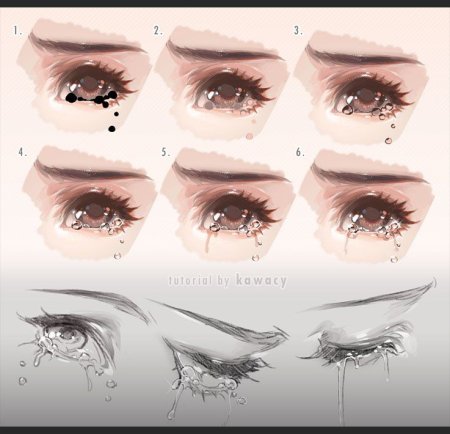 1.
2.
3.
4.
5.
6.
tutorial by kawacy